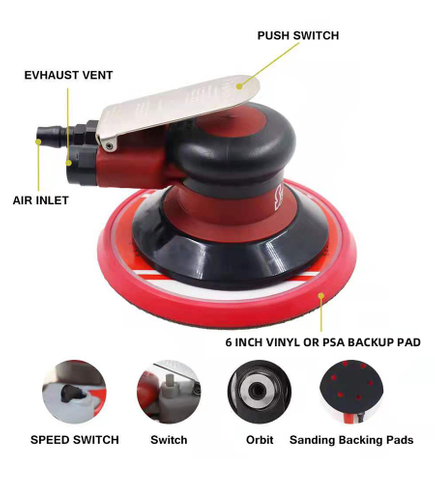 PUSH SWITCH

EVHAUST VENT

AIR INLET

6 INCH VINYL OR PSA BACKUP PAD

SPEED SWITCH

Switch

Orbit

Sanding Backing Pads